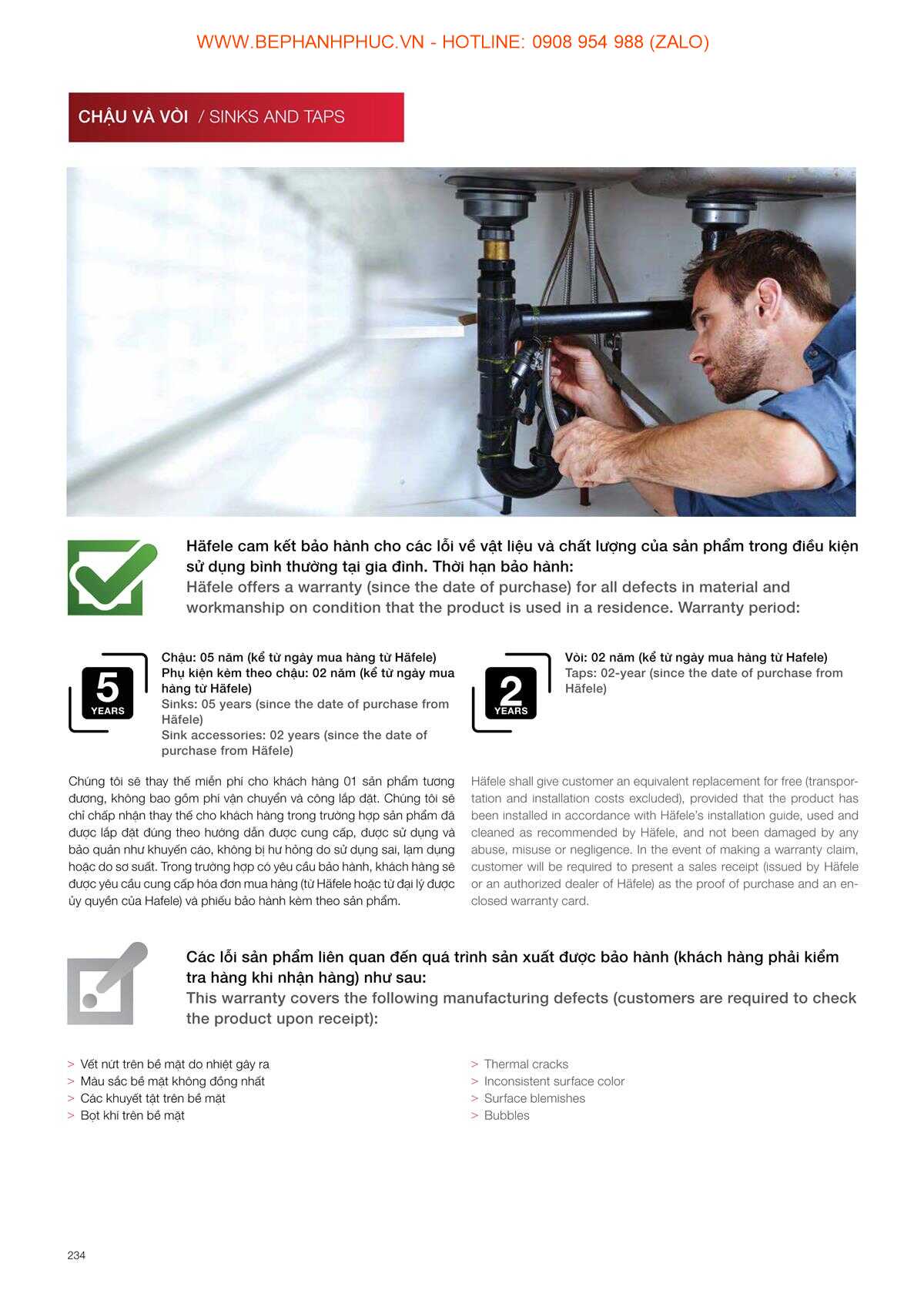 WWW.BEPHANHPHUC.VN - HOTLINE: 0908 954 988 (ZALO)

CHẬU VÀ VÒI / SINKS AND TAPS

Häfele cam kết bảo hành cho các lỗi về vật liệu và chất lượng của sản phẩm trong điều kiện sử dụng bình thường tại gia đình. Thời hạn bảo hành:
Häfele offers a warranty (since the date of purchase) for all defects in material and workmanship on condition that the product is used in a residence. Warranty period:

5 YEARS

Chậu: 05 năm (kể từ ngày mua hàng từ Häfele)
Phụ kiện kèm theo chậu: 02 năm (kể từ ngày mua hàng từ Häfele)
Sinks: 05 years (since the date of purchase from Häfele)
Sink accessories: 02 years (since the date of purchase from Häfele)

2 YEARS

Vòi: 02 năm (kể từ ngày mua hàng từ Hafele)
Taps: 02-year (since the date of purchase from Häfele)

Chúng tôi sẽ thay thế miễn phí cho khách hàng 01 sản phẩm tương đương, không bao gồm phí vận chuyển và công lắp đặt. Chúng tôi sẽ chỉ chấp nhận thay thế cho khách hàng trong trường hợp sản phẩm đã được lắp đặt đúng theo hướng dẫn được cung cấp, được sử dụng và bảo quản như khuyến cáo, không bị hư hỏng do sử dụng sai, lạm dụng hoặc do sơ suất. Trong trường hợp có yêu cầu bảo hành, khách hàng sẽ được yêu cầu cung cấp hóa đơn mua hàng (từ Häfele hoặc từ đại lý được ủy quyền của Hafele) và phiếu bảo hành kèm theo sản phẩm.

Häfele shall give customer an equivalent replacement for free (transportation and installation costs excluded), provided that the product has been installed in accordance with Häfele's installation guide, used and cleaned as recommended by Häfele, and not been damaged by any abuse, misuse or negligence. In the event of making a warranty claim, customer will be required to present a sales receipt (issued by Häfele or an authorized dealer of Häfele) as the proof of purchase and an enclosed warranty card.

Các lỗi sản phẩm liên quan đến quá trình sản xuất được bảo hành (khách hàng phải kiểm tra hàng khi nhận hàng) như sau:
This warranty covers the following manufacturing defects (customers are required to check the product upon receipt):

> Vết nứt trên bề mặt do nhiệt gây ra
> Màu sắc bề mặt không đồng nhất
> Các khuyết tật trên bề mặt
> Bọt khí trên bề mặt

> Thermal cracks
> Inconsistent surface color
> Surface blemishes
> Bubbles

234